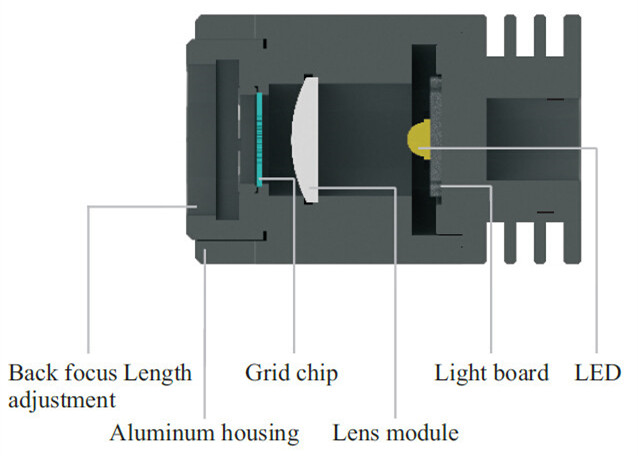 Back focus Length adjustment

Grid chip

Light board

LED

Aluminum housing

Lens module